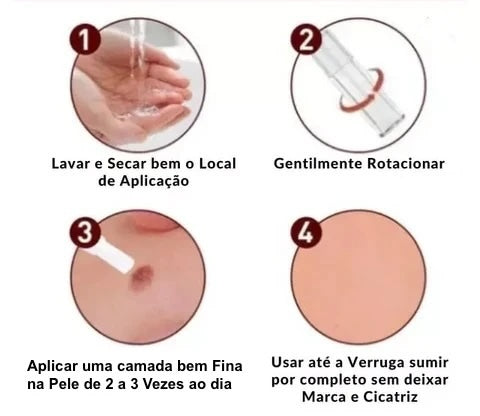 1

Lavar e Secar bem o Local de Aplicação

2

Gentilmente Rotacionar

3

Aplicar uma camada bem Fina na Pele de 2 a 3 Vezes ao dia

4

Usar até a Verruga sumir por completo sem deixar Marca e Cicatriz