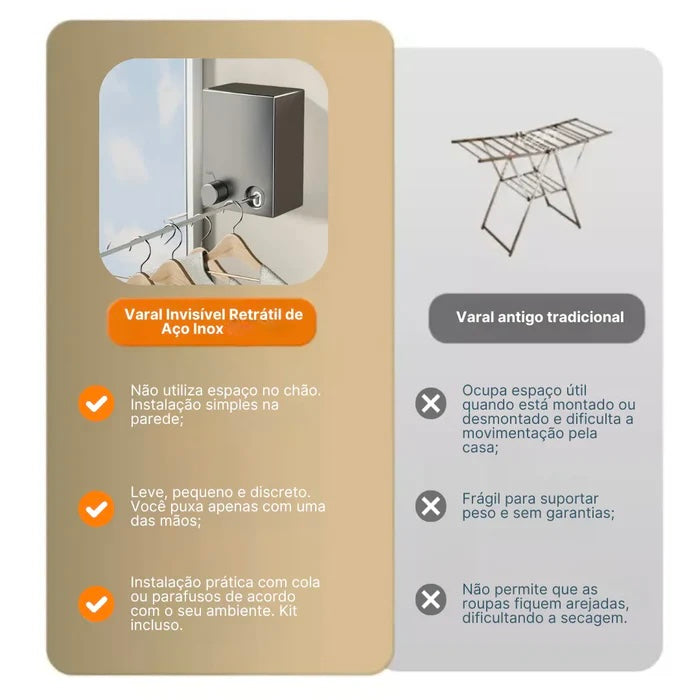 Varal Invisível Retrátil de Aço Inox

Não utiliza espaço no chão. Instalação simples na parede;

Leve, pequeno e discreto. Você puxa apenas com uma das mãos;

Instalação prática com cola ou parafusos de acordo com o seu ambiente. Kit incluso.

Varal antigo tradicional

Ocupa espaço útil quando está montado ou desmontado e dificulta a movimentação pela casa;

Frágil para suportar peso e sem garantias;

Não permite que as roupas fiquem arejadas, dificultando a secagem.