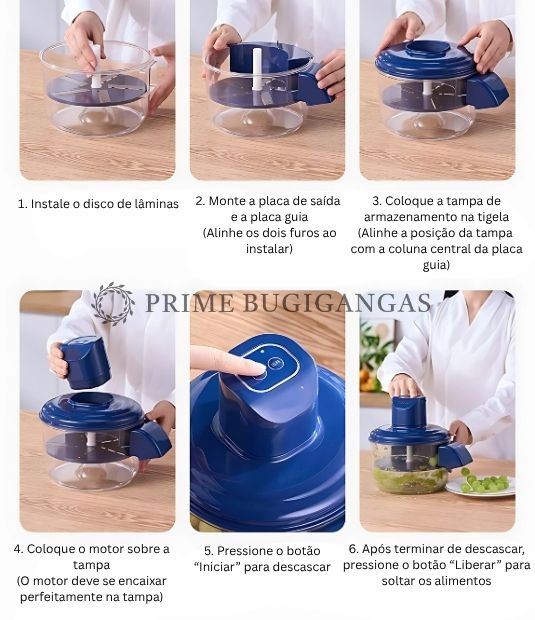 1. Instale o disco de lâminas

2. Monte a placa de saída e a placa guia (Alinhe os dois furos ao instalar)

3. Coloque a tampa de armazenamento na tigela (Alinhe a posição da tampa com a coluna central da placa guia)

PRIME BUGIGANGAS

4. Coloque o motor sobre a tampa (O motor deve se encaixar perfeitamente na tampa)

5. Pressione o botão "Iniciar" para descascar

6. Após terminar de descascar, pressione o botão "Liberar" para soltar os alimentos